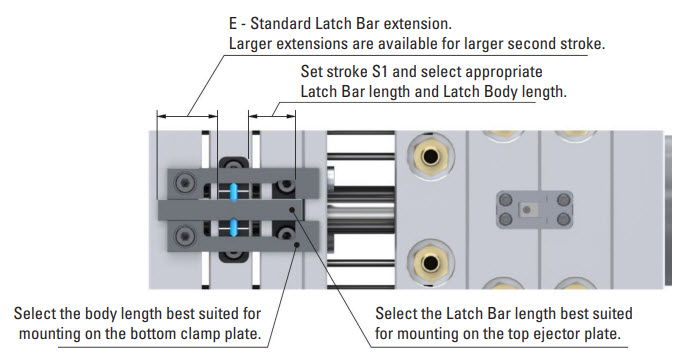 E - Standard Latch Bar extension.
Larger extensions are available for larger second stroke.

Set stroke S1 and select appropriate
Latch Bar length and Latch Body length.

Select the body length best suited for
mounting on the bottom clamp plate.

Select the Latch Bar length best suited
for mounting on the top ejector plate.