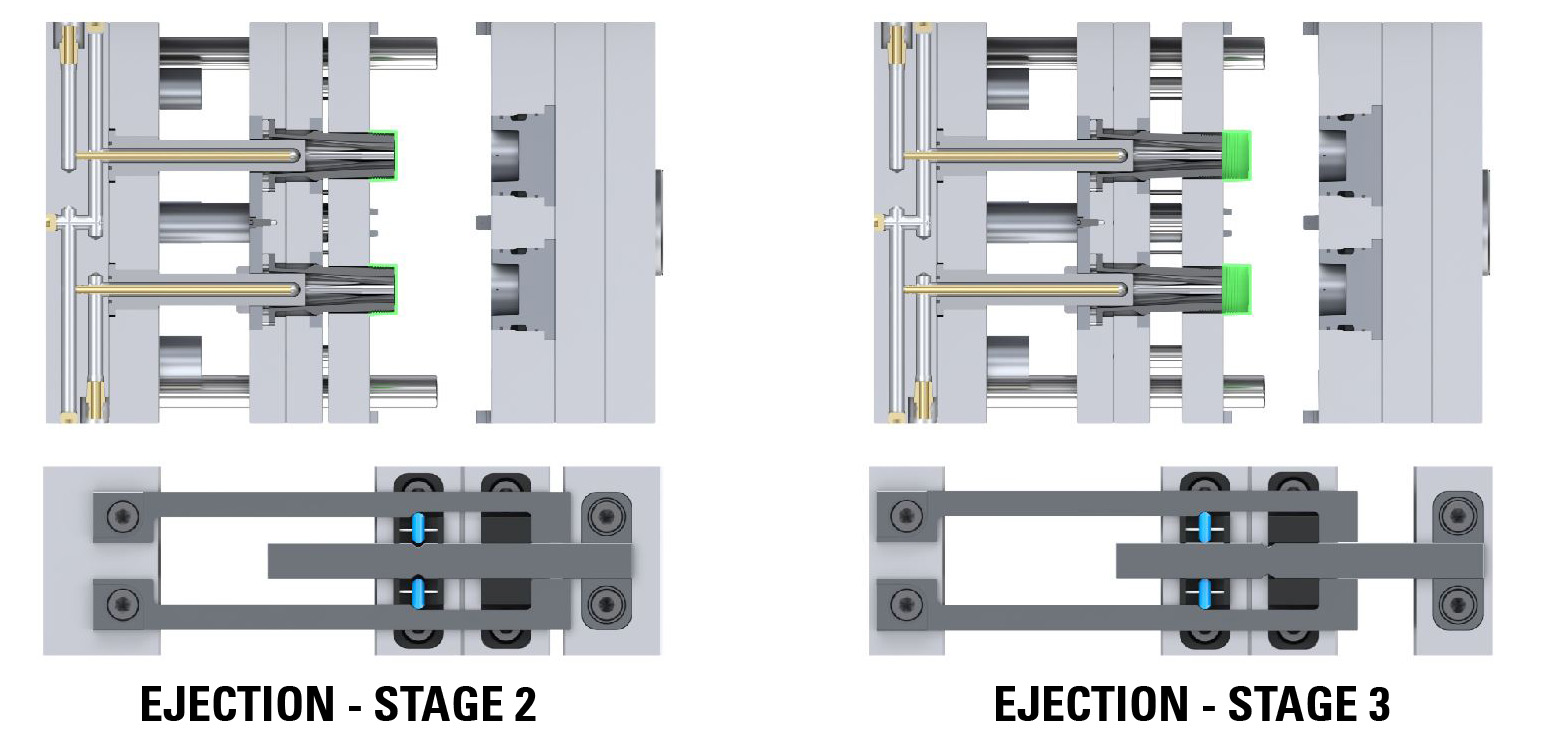 EJECTION - STAGE 2

EJECTION - STAGE 3