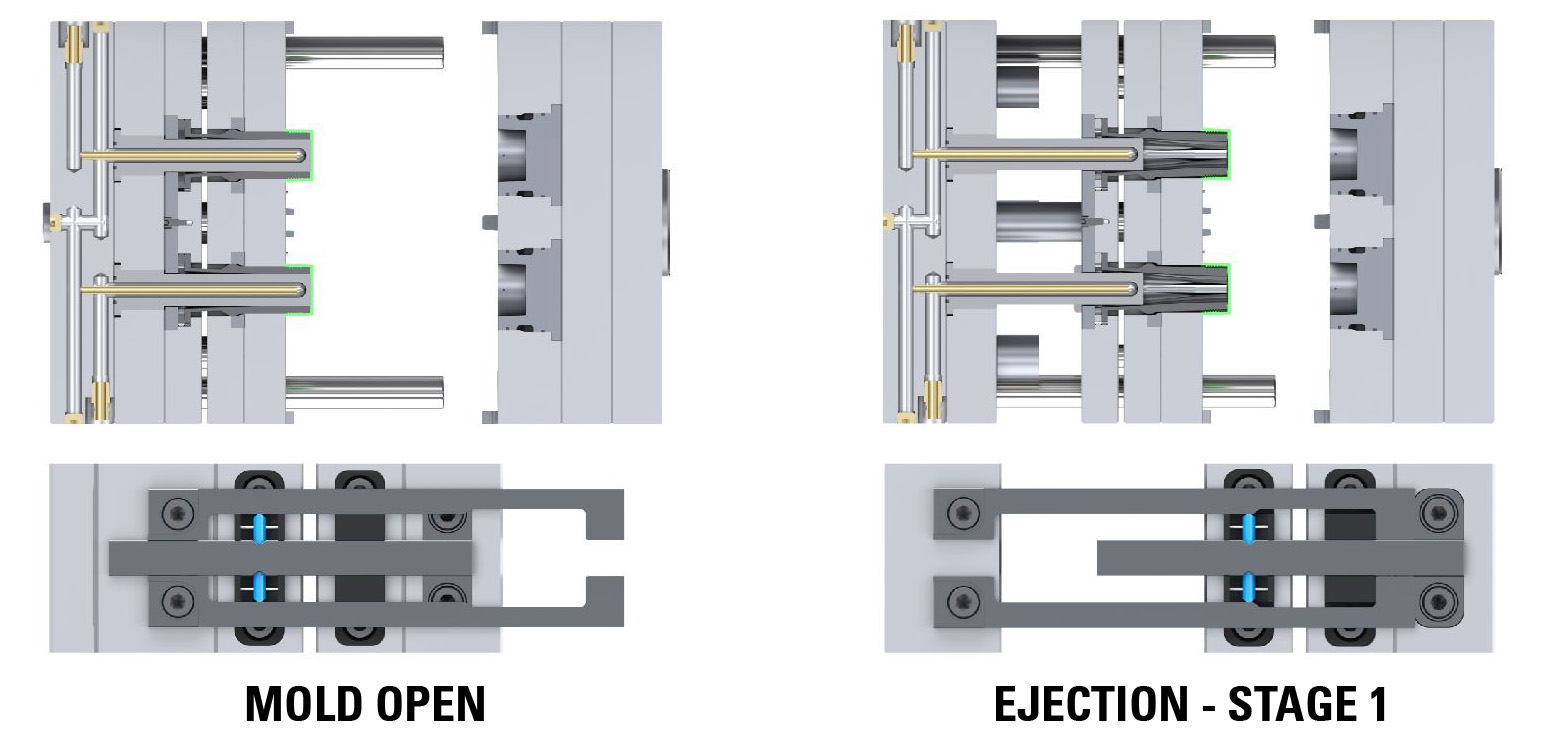 MOLD OPEN

EJECTION - STAGE 1