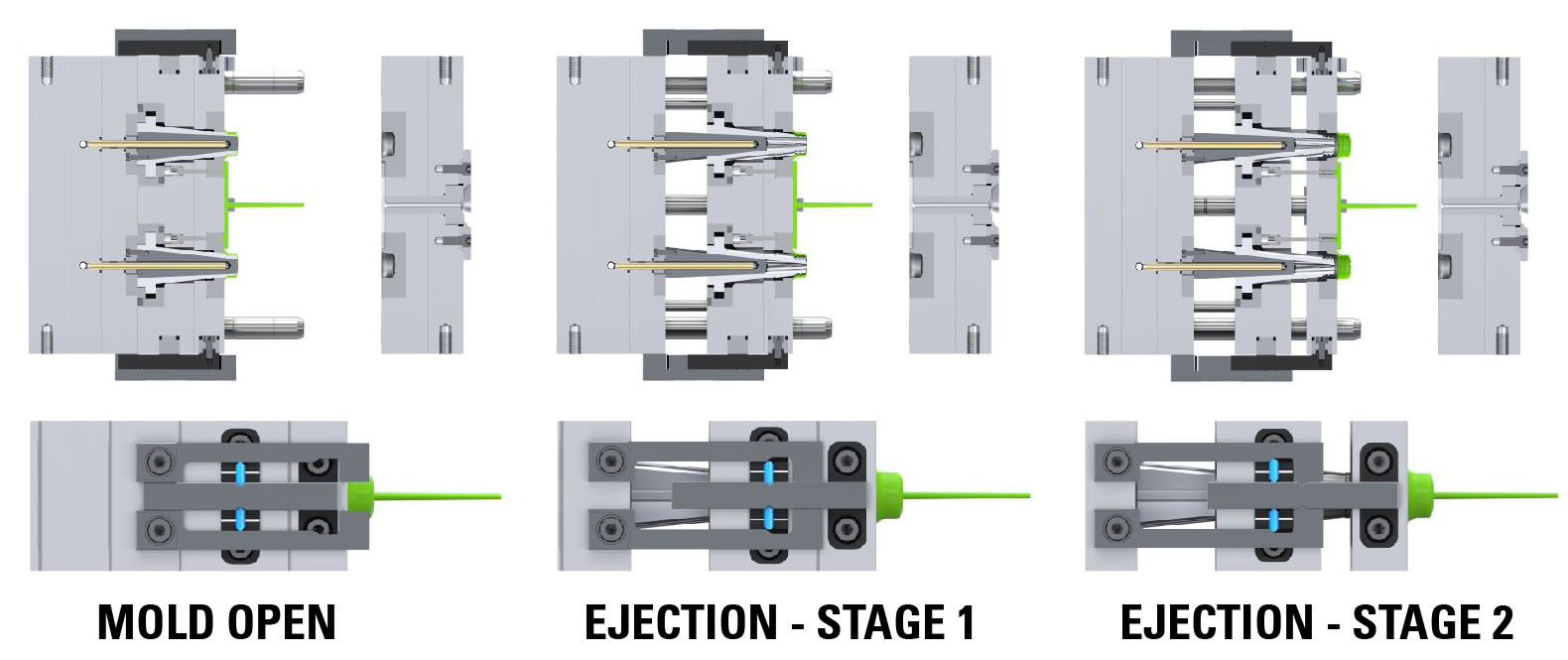 MOLD OPEN

EJECTION - STAGE 1

EJECTION - STAGE 2