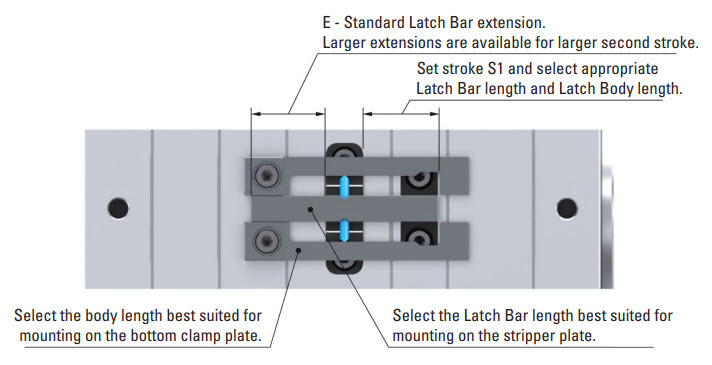 E - Standard Latch Bar extension.
Larger extensions are available for larger second stroke.

Set stroke S1 and select appropriate
Latch Bar length and Latch Body length.

Select the body length best suited for
mounting on the bottom clamp plate.

Select the Latch Bar length best suited for
mounting on the stripper plate.