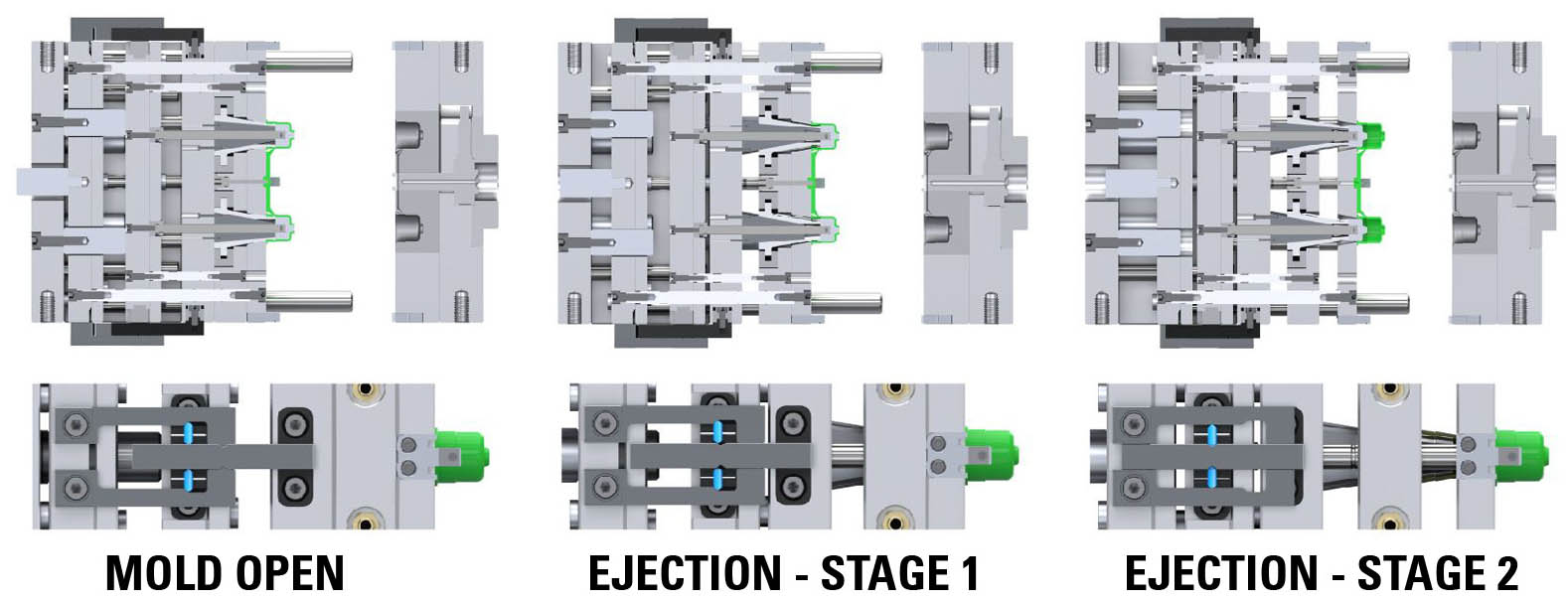 MOLD OPEN

EJECTION - STAGE 1

EJECTION - STAGE 2