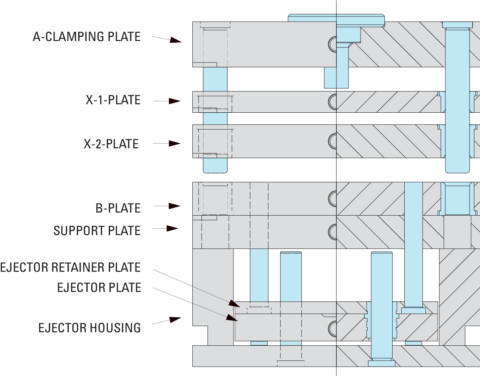 A-CLAMPING PLATE

X-1-PLATE

X-2-PLATE

B-PLATE

SUPPORT PLATE

EJECTOR RETAINER PLATE

EJECTOR PLATE

EJECTOR HOUSING