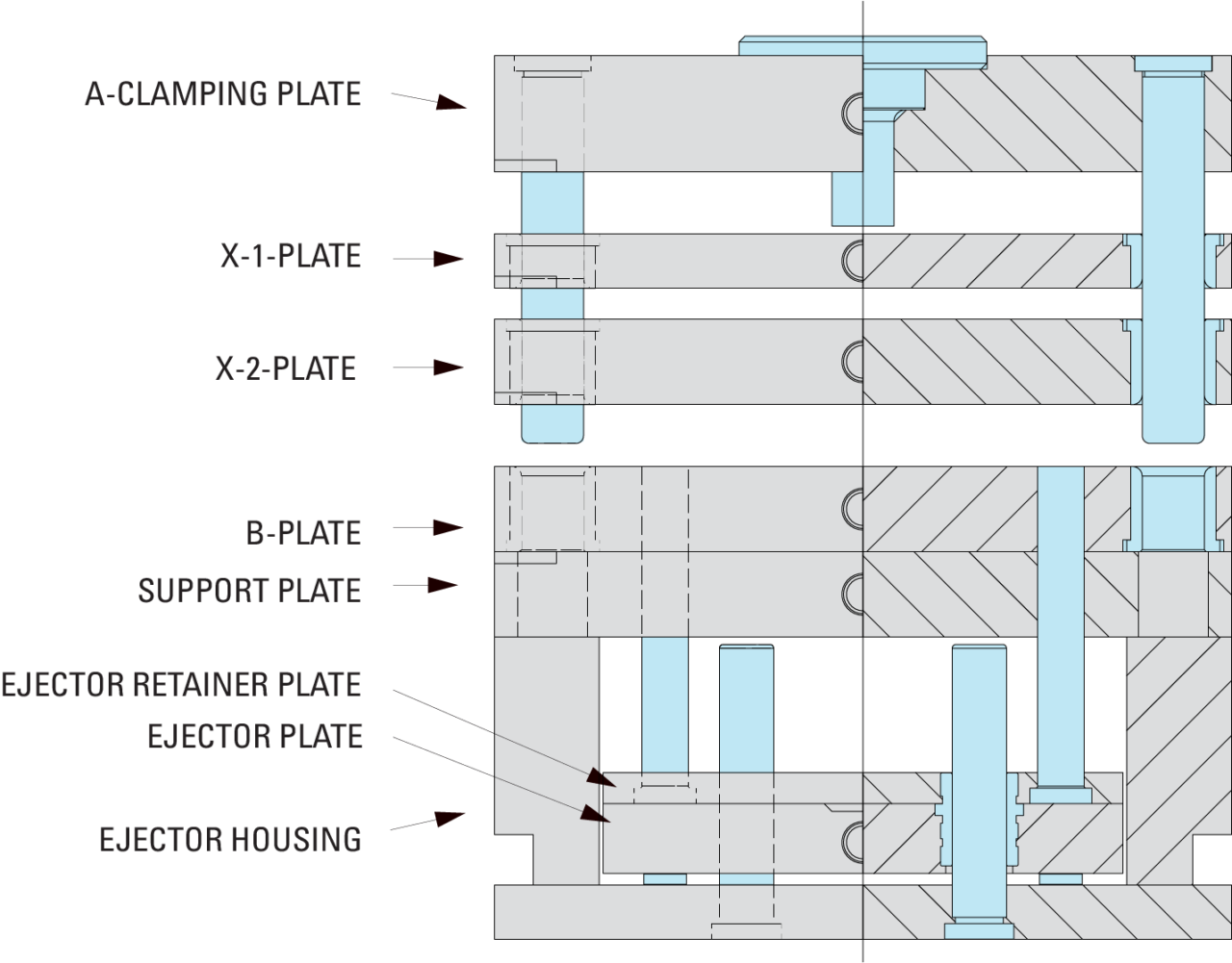 A-CLAMPING PLATE

X-1-PLATE

X-2-PLATE

B-PLATE

SUPPORT PLATE

EJECTOR RETAINER PLATE

EJECTOR PLATE

EJECTOR HOUSING