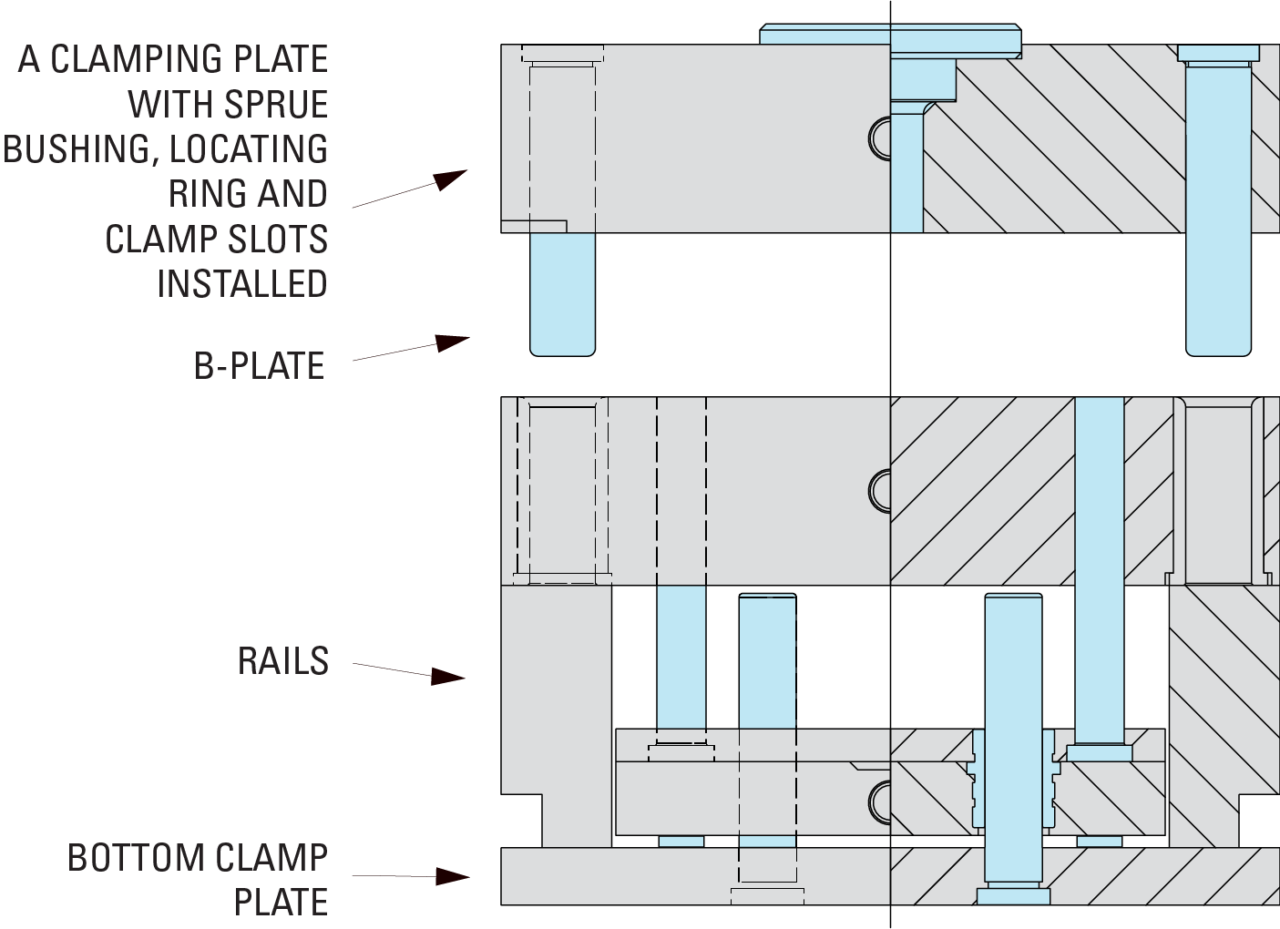 A CLAMPING PLATE WITH SPRUE BUSHING, LOCATING RING AND CLAMP SLOTS INSTALLED

B-PLATE

RAILS

BOTTOM CLAMP PLATE