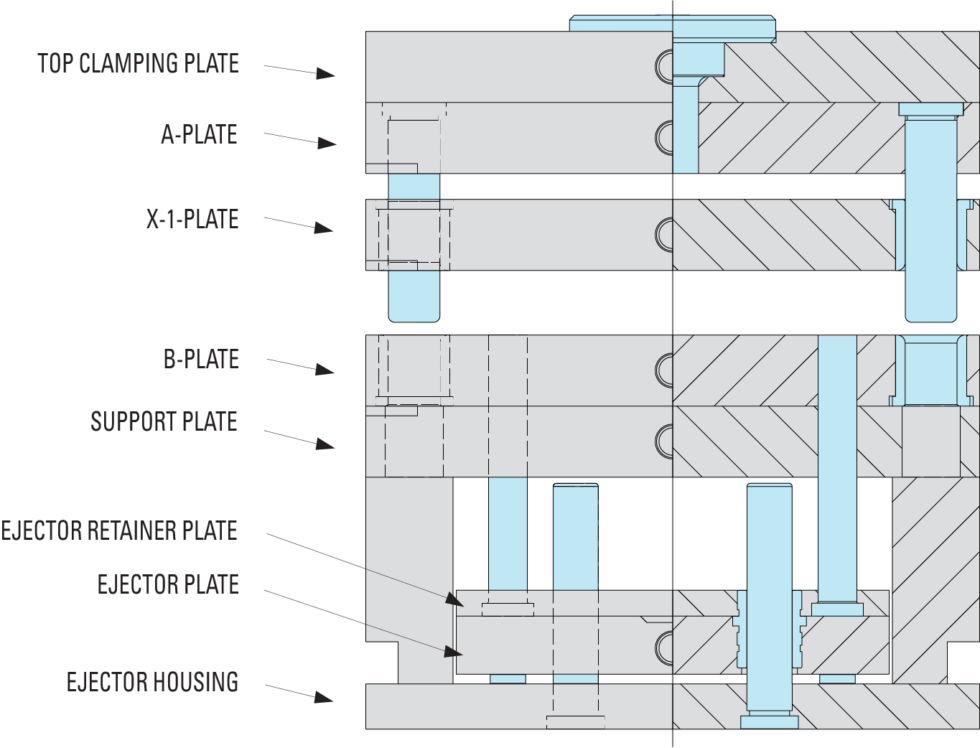 TOP CLAMPING PLATE
A-PLATE
X-1-PLATE
B-PLATE
SUPPORT PLATE
EJECTOR RETAINER PLATE
EJECTOR PLATE
EJECTOR HOUSING