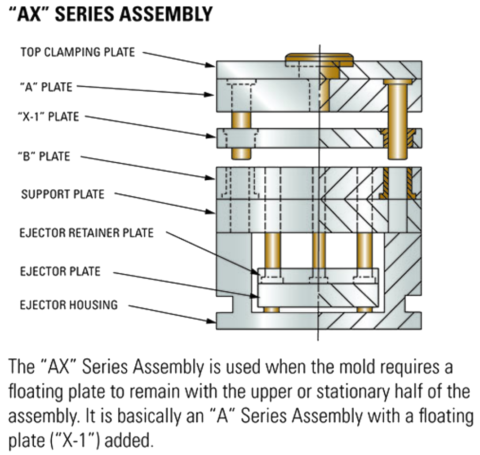 "AX" SERIES ASSEMBLY

TOP CLAMPING PLATE

"A" PLATE

"X-1" PLATE

"B" PLATE

SUPPORT PLATE

EJECTOR RETAINER PLATE

EJECTOR PLATE

EJECTOR HOUSING

The "AX" Series Assembly is used when the mold requires a floating plate to remain with the upper or stationary half of the assembly. It is basically an "A" Series Assembly with a floating plate ("X-1") added.