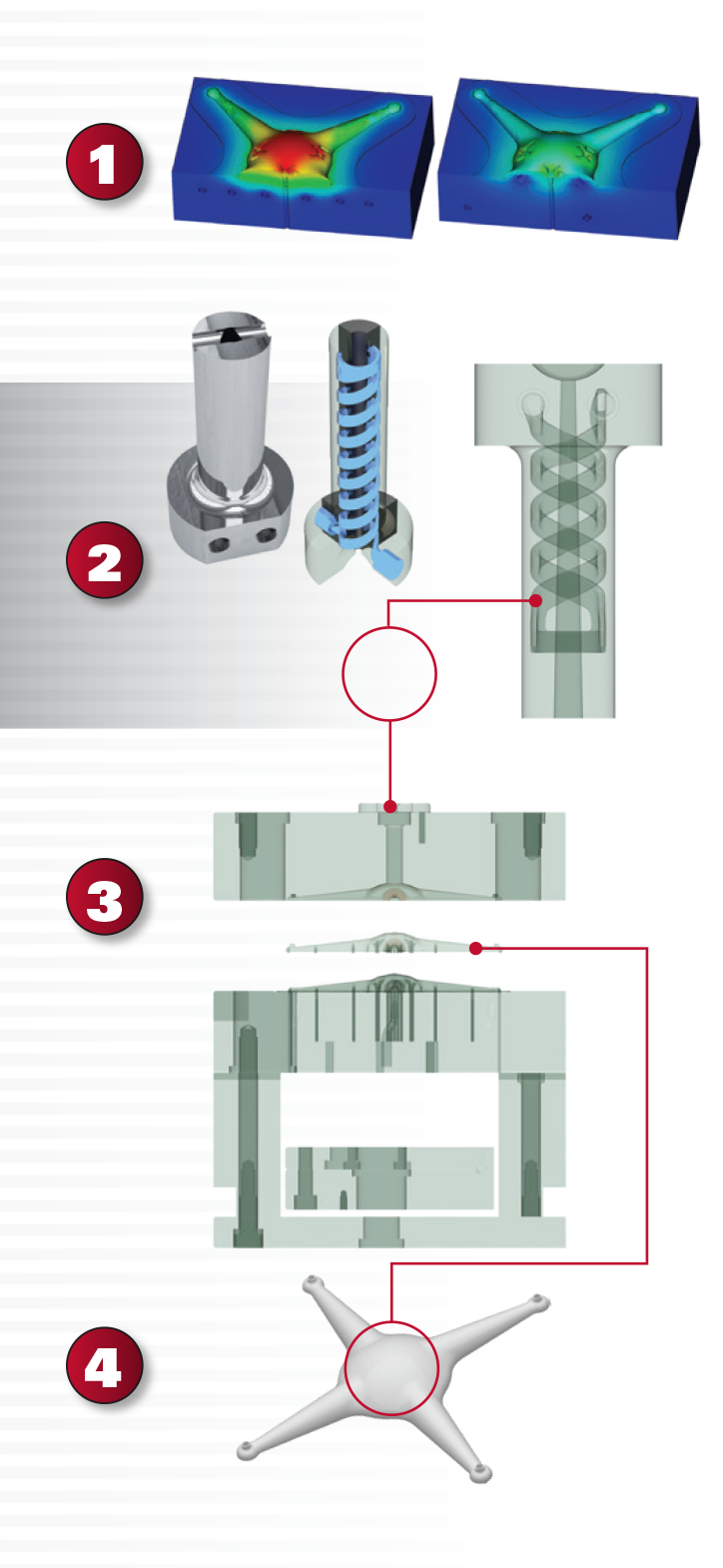 1

2

3

4